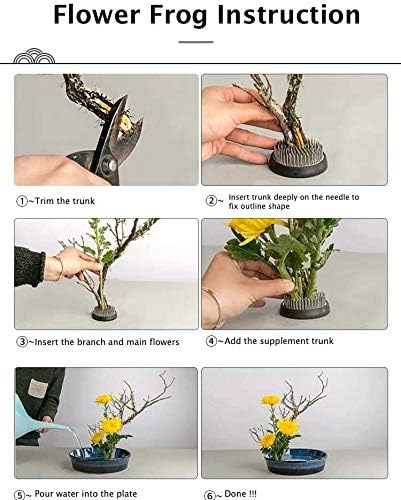 Flower Frog Instruction

①~Trim the trunk

②~ Insert trunk deeply on the needle to fix outline shape

③~Insert the branch and main flowers

④~Add the supplement trunk

⑤~ Pour water into the plate

⑥~ Done !!!