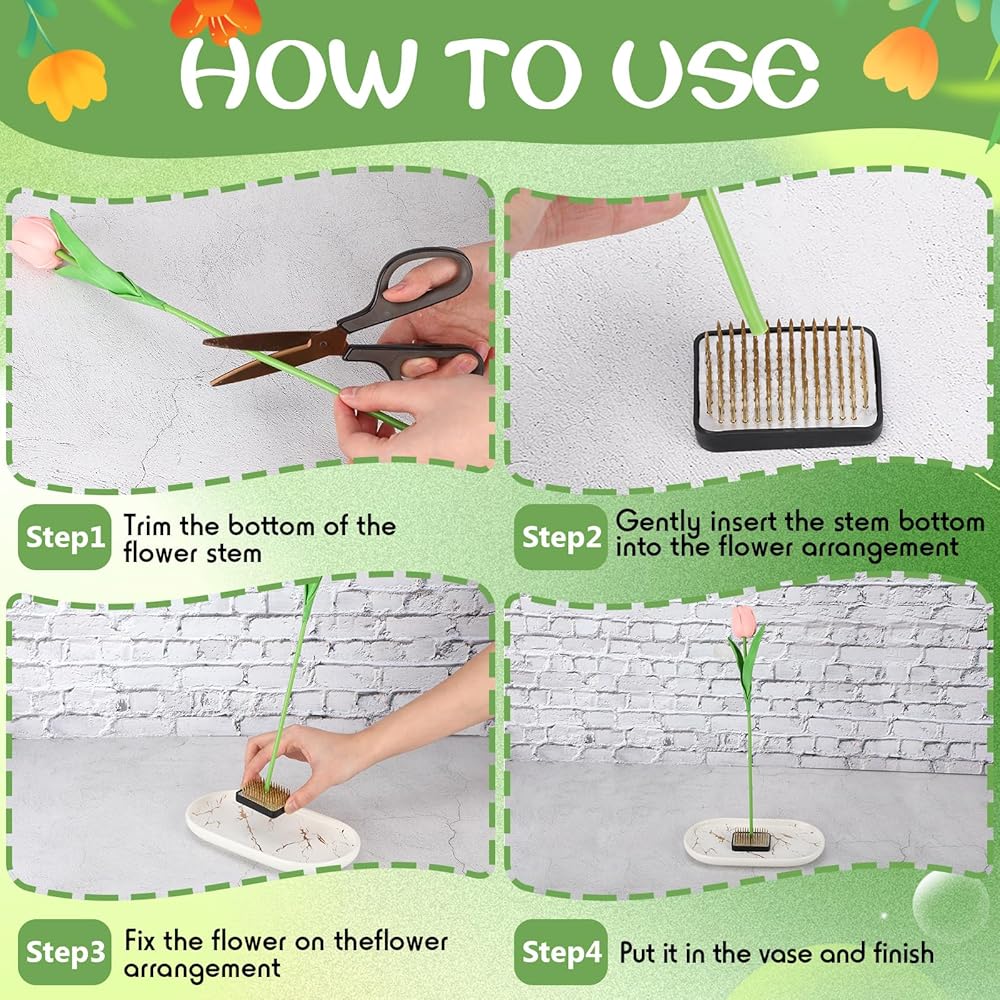 HOW TO USE

Step1 Trim the bottom of the flower stem

Step2 Gently insert the stem bottom into the flower arrangement

Step3 Fix the flower on theflower arrangement

Step4 Put it in the vase and finish