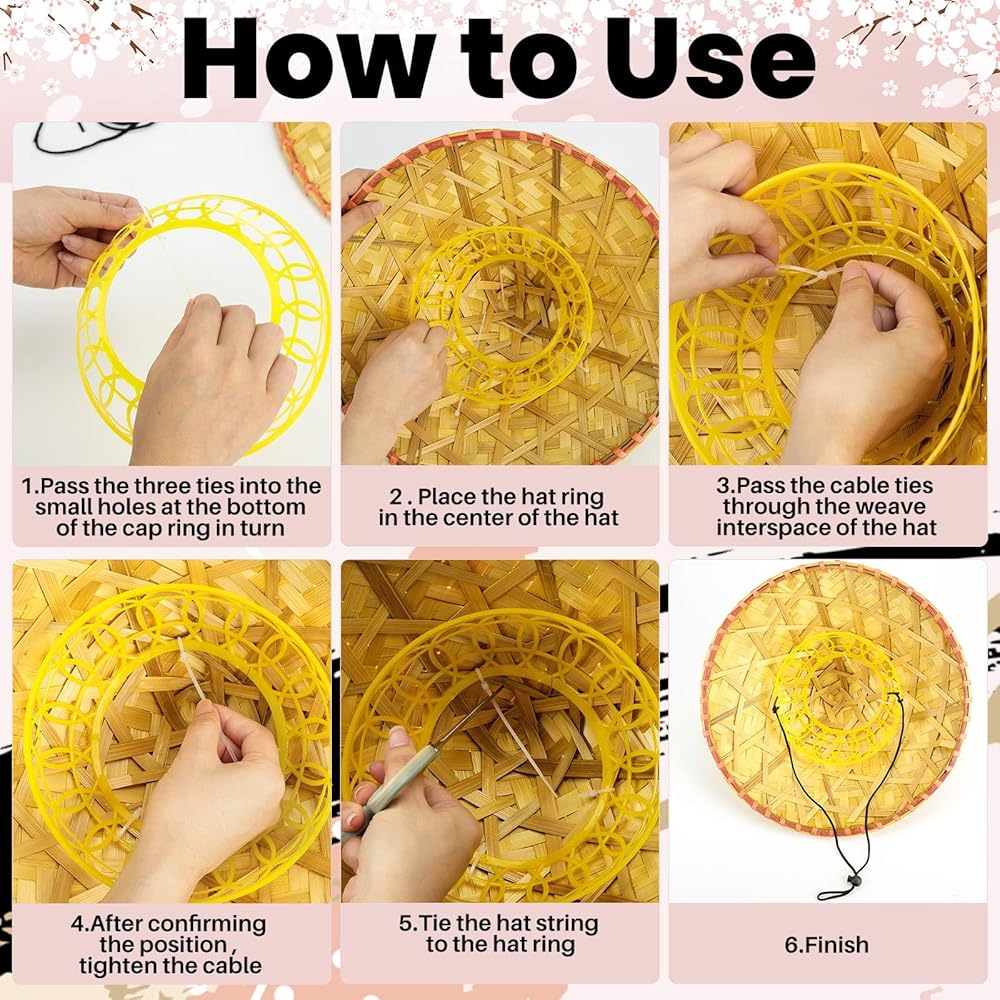 How to Use

1.Pass the three ties into the small holes at the bottom of the cap ring in turn

2 . Place the hat ring in the center of the hat

3.Pass the cable ties through the weave interspace of the hat

4.After confirming the position , tighten the cable

5.Tie the hat string to the hat ring

6.Finish