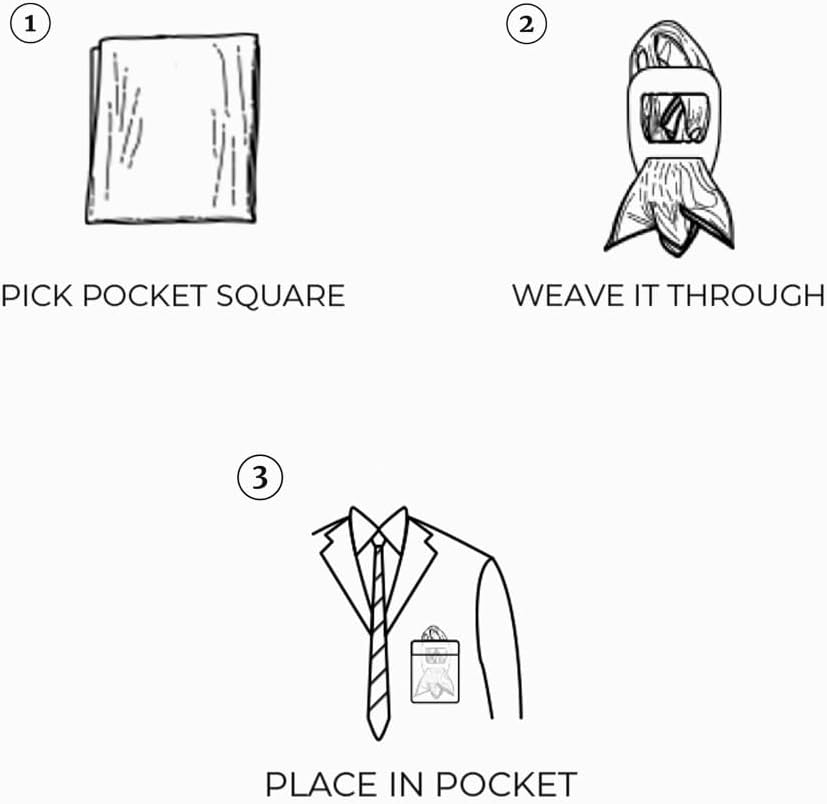 1

PICK POCKET SQUARE

2

WEAVE IT THROUGH

3

PLACE IN POCKET