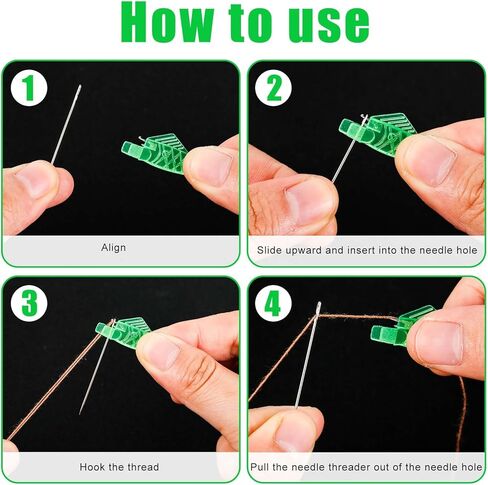 How to use

1

Align

2

Slide upward and insert into the needle hole

3

Hook the thread

4

Pull the needle threader out of the needle hole