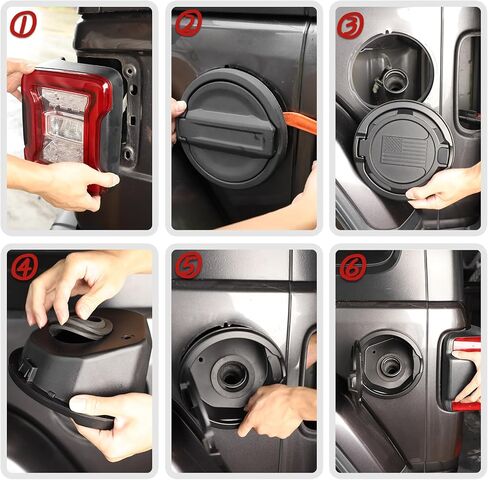 ①

②

③

④

⑤

⑥