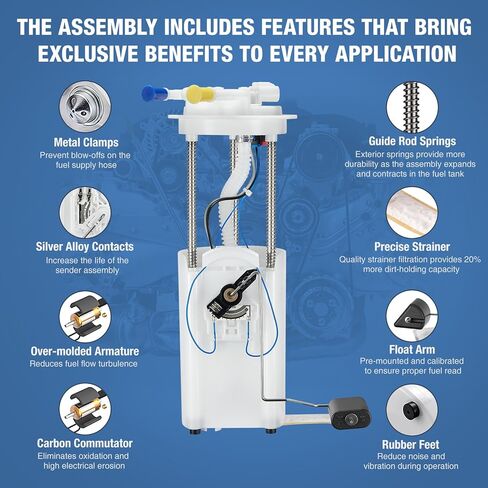 THE ASSEMBLY INCLUDES FEATURES THAT BRING EXCLUSIVE BENEFITS TO EVERY APPLICATION

Metal Clamps
Prevent blow-offs on the fuel supply hose

Silver Alloy Contacts
Increase the life of the sender assembly

Over-molded Armature
Reduces fuel flow turbulence

Carbon Commutator
Eliminates oxidation and high electrical erosion

Guide Rod Springs
Exterior springs provide more durability as the assembly expands and contracts in the fuel tank

Precise Strainer
Quality strainer filtration provides 20% more dirt-holding capacity

Float Arm
Pre-mounted and calibrated to ensure proper fuel read

Rubber Feet
Reduce noise and vibration during operation