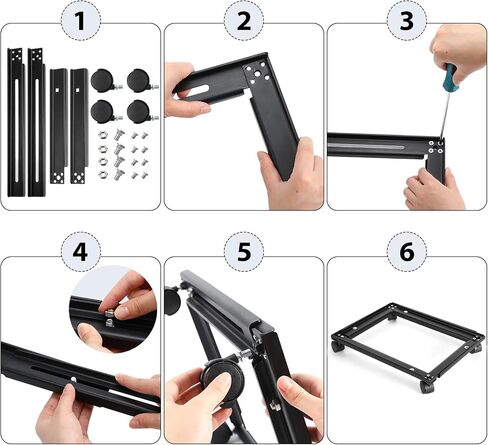 1
2
3
4
5
6