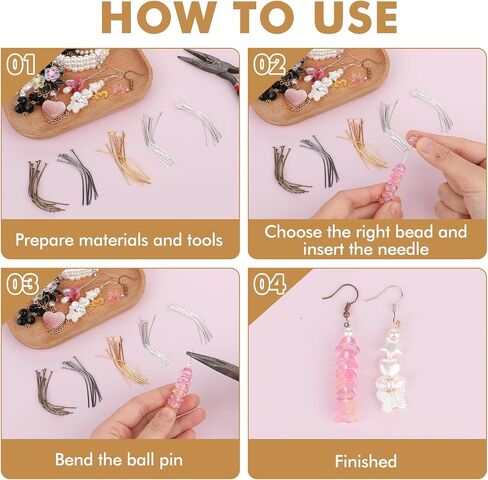 HOW TO USE

01

Prepare materials and tools

02

Choose the right bead and insert the needle

03

Bend the ball pin

04

Finished