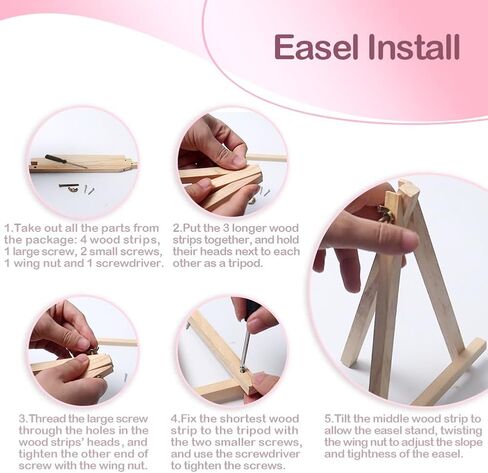 Easel Install

1.Take out all the parts from the package: 4 wood strips, 1 large screw, 2 small screws, 1 wing nut and 1 screwdriver.

2.Put the 3 longer wood strips together, and hold their heads next to each other as a tripod.

3.Thread the large screw through the holes in the wood strips' heads, and tighten the other end of screw with the wing nut.

4.Fix the shortest wood strip to the tripod with the two smaller screws, and use the screwdriver to tighten the screws.

5.Tilt the middle wood strip to allow the easel stand, twisting the wing nut to adjust the slope and tightness of the easel.