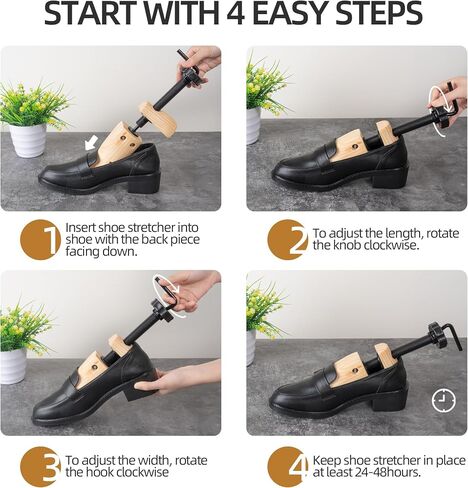 START WITH 4 EASY STEPS

1 Insert shoe stretcher into shoe with the back piece facing down.

2 To adjust the length, rotate the knob clockwise.

3 To adjust the width, rotate the hook clockwise

4 Keep shoe stretcher in place at least 24-48hours.