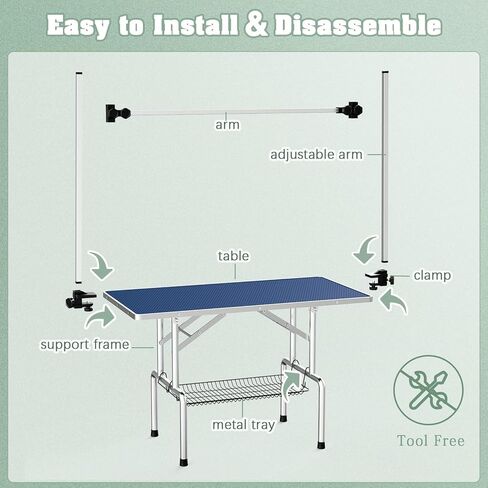 Easy to Install & Disassemble

arm

adjustable arm

table

clamp

support frame

metal tray

Tool Free