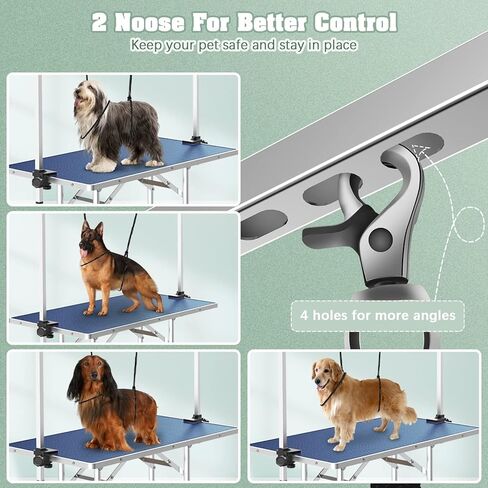 2 Noose For Better Control
Keep your pet safe and stay in place

4 holes for more angles