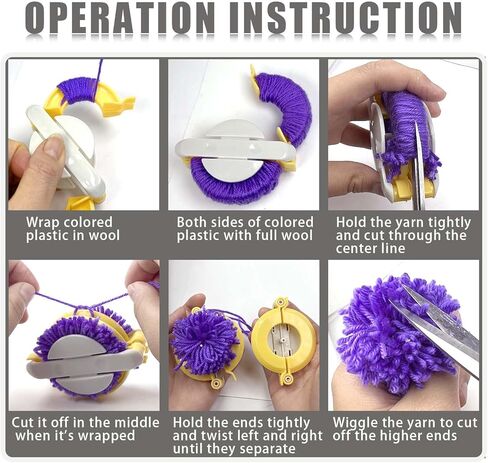 OPERATION INSTRUCTION

Wrap colored plastic in wool

Both sides of colored plastic with full wool

Hold the yarn tightly and cut through the center line

Cut it off in the middle when it's wrapped

Hold the ends tightly and twist left and right until they separate

Wiggle the yarn to cut off the higher ends