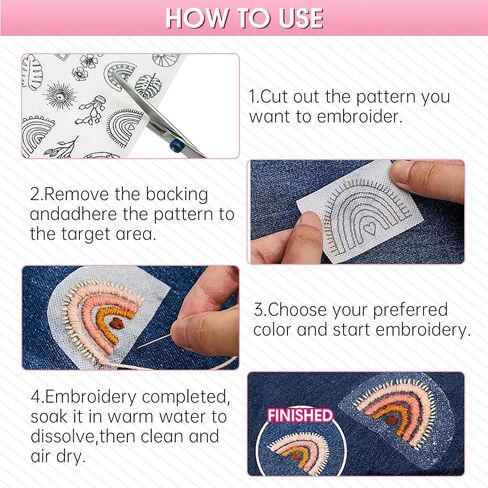 HOW TO USE

1.Cut out the pattern you want to embroider.

2.Remove the backing andadhere the pattern to the target area.

3.Choose your preferred color and start embroidery.

4.Embroidery completed, soak it in warm water to dissolve,then clean and air dry.

FINISHED