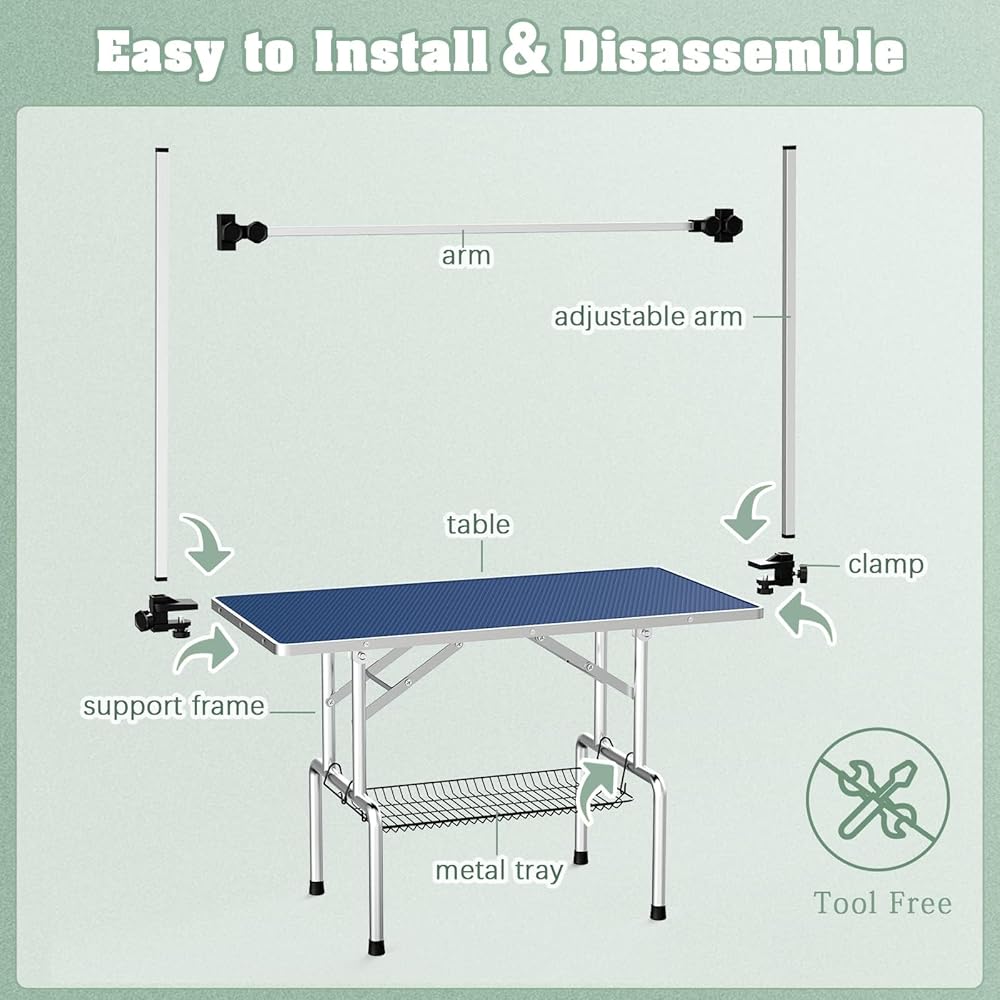 Easy to Install & Disassemble

arm

adjustable arm

table

clamp

support frame

metal tray

Tool Free