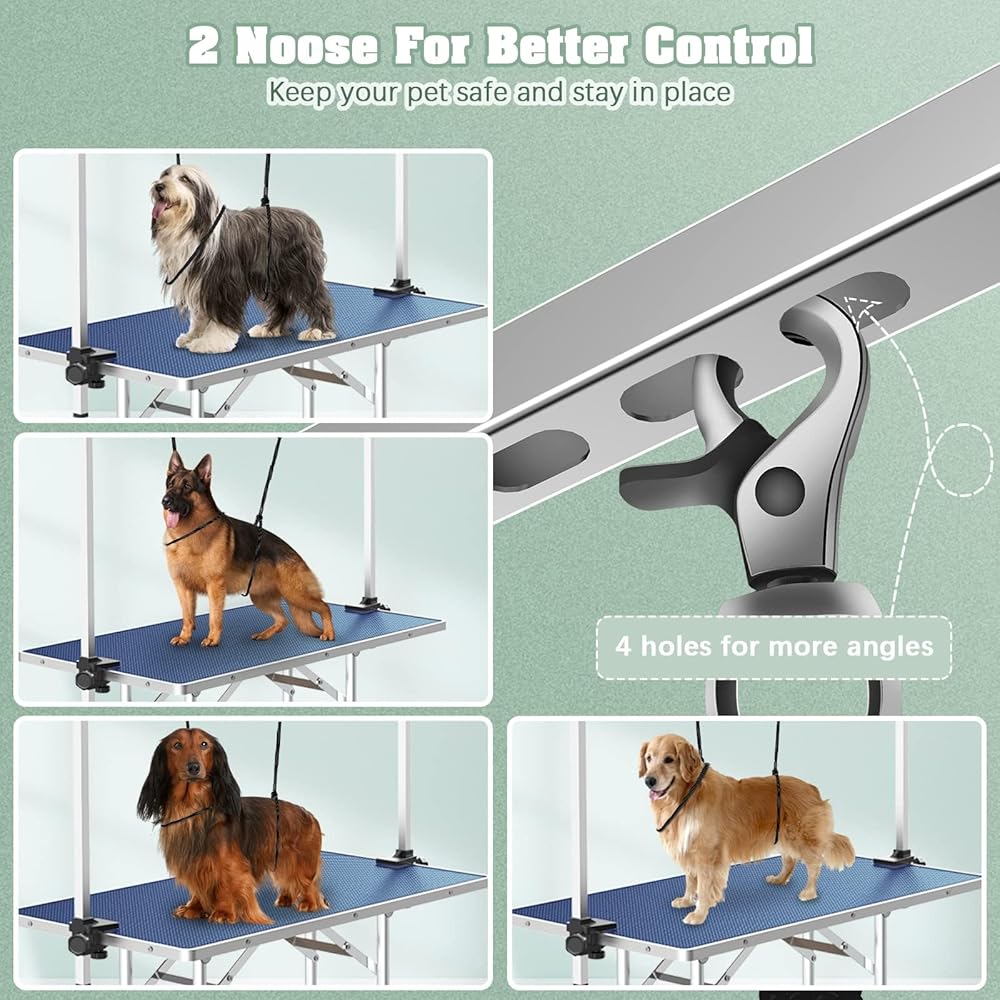 2 Noose For Better Control
Keep your pet safe and stay in place

4 holes for more angles