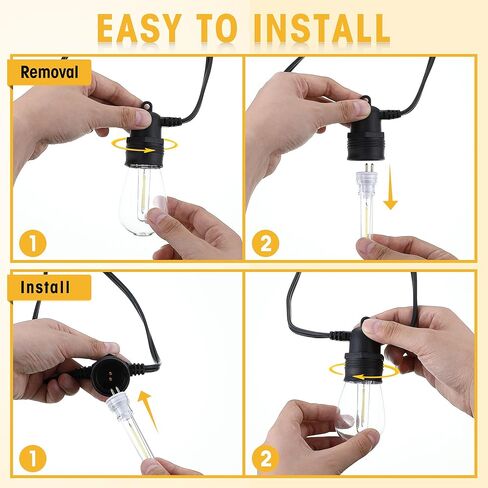 EASY TO INSTALL

Removal

1

2

Install

1

2