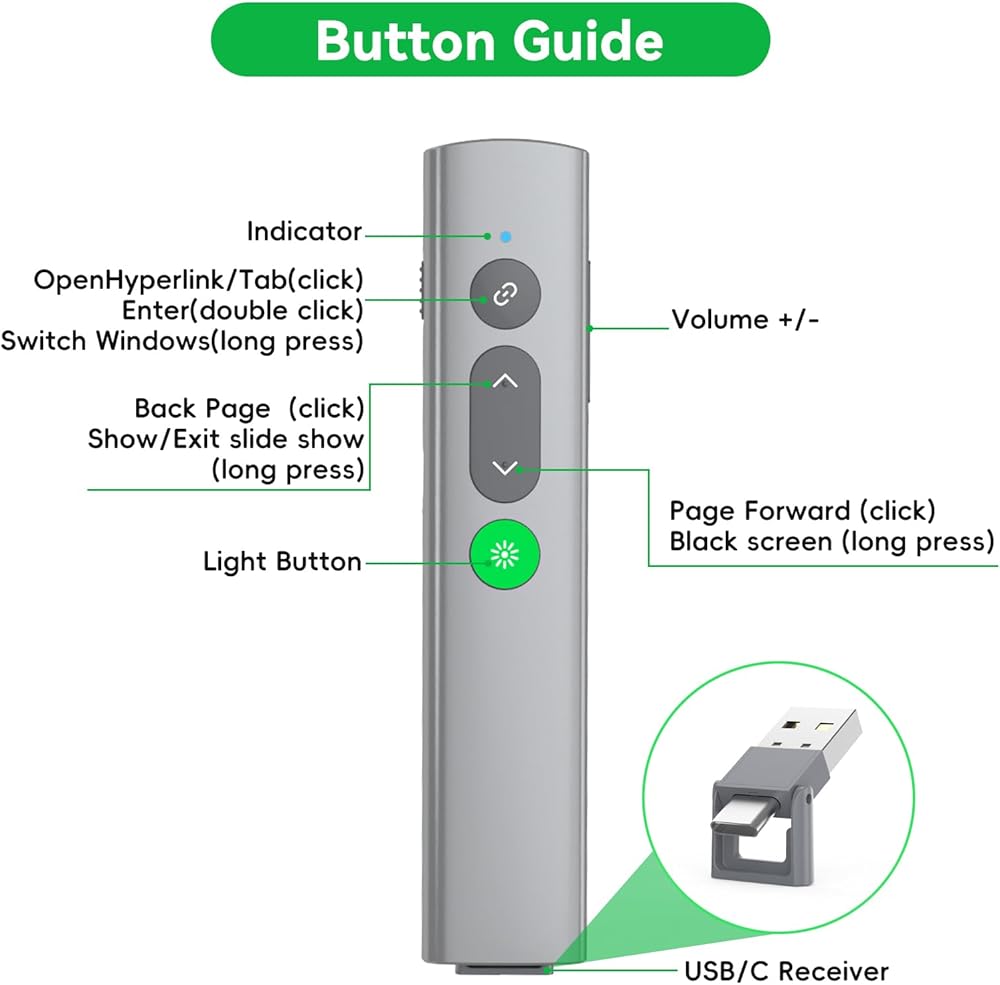 Button Guide

Indicator

OpenHyperlink/Tab(click)
Enter(double click)
Switch Windows(long press)

Volume +/-

Back Page (click)
Show/Exit slide show
(long press)

Page Forward (click)
Black screen (long press)

Light Button

USB/C Receiver