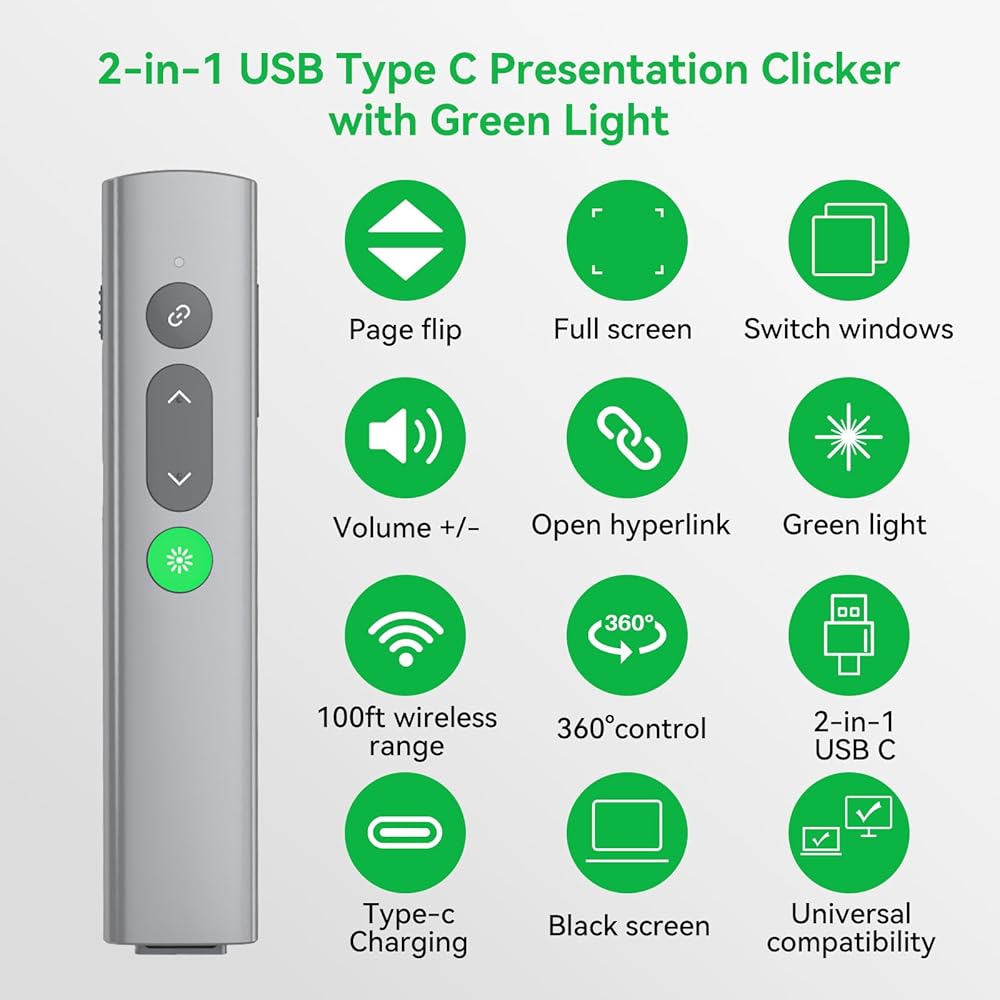 2-in-1 USB Type C Presentation Clicker with Green Light

Page flip

Full screen

Switch windows

Volume +/-

Open hyperlink

Green light

100ft wireless range

360°

360°control

2-in-1 USB C

Type-c Charging

Black screen

Universal compatibility