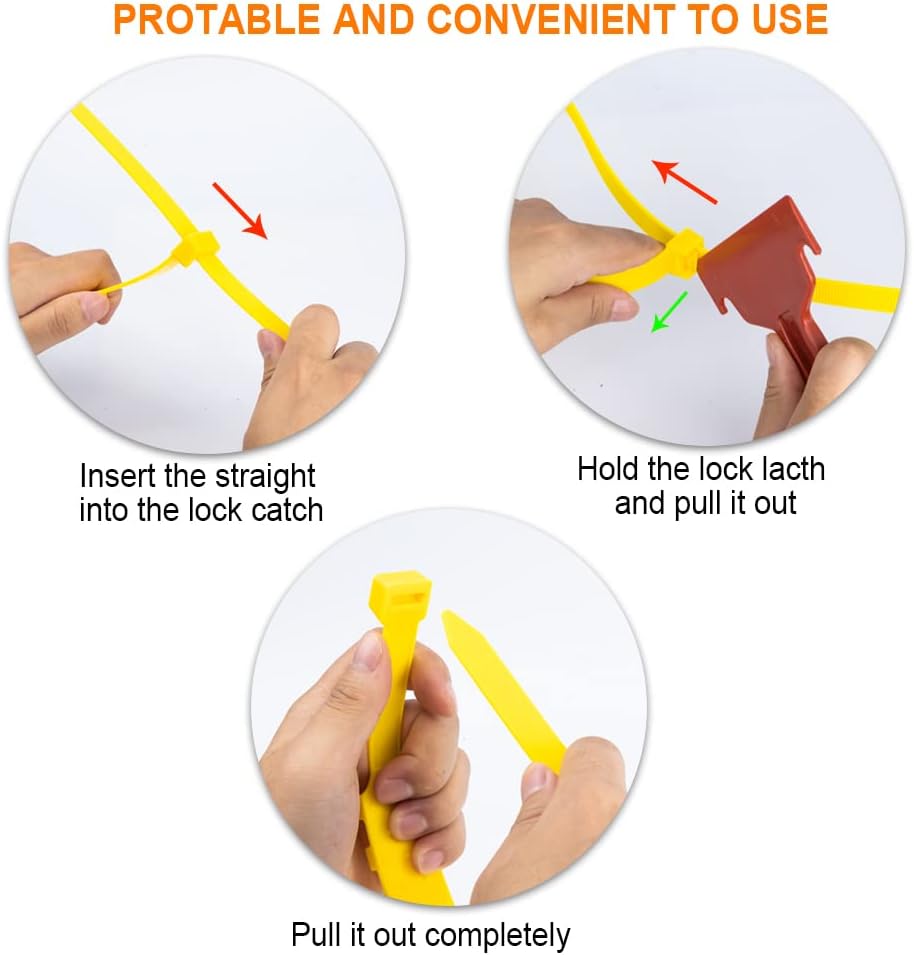 PROTABLE AND CONVENIENT TO USE

Insert the straight into the lock catch

Hold the lock lacth and pull it out

Pull it out completely