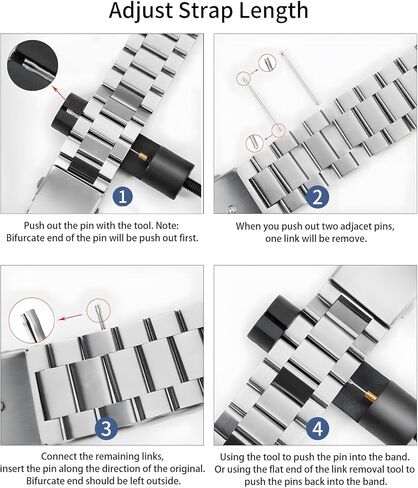 Adjust Strap Length

1

Push out the pin with the tool. Note: Bifurcate end of the pin will be push out first.

2

When you push out two adjacet pins, one link will be remove.

3

Connect the remaining links, insert the pin along the direction of the original. Bifurcate end should be left outside.

4

Using the tool to push the pin into the band. Or using the flat end of the link removal tool to push the pins back into the band.