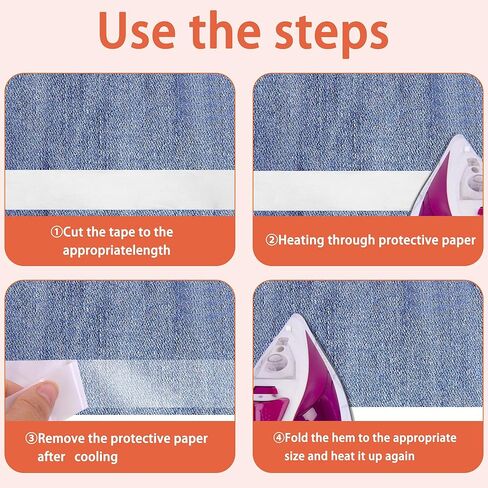 Use the steps

①Cut the tape to the appropriatelength

②Heating through protective paper

③Remove the protective paper after cooling

④Fold the hem to the appropriate size and heat it up again