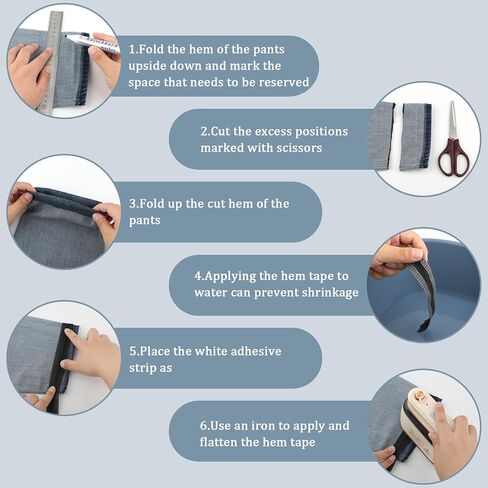 1.Fold the hem of the pants upside down and mark the space that needs to be reserved

2.Cut the excess positions marked with scissors

3.Fold up the cut hem of the pants

4.Applying the hem tape to water can prevent shrinkage

5.Place the white adhesive strip as

6.Use an iron to apply and flatten the hem tape