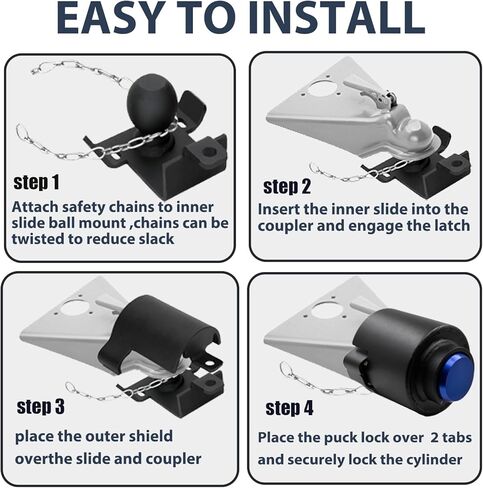 EASY TO INSTALL

step 1

Attach safety chains to inner slide ball mount ,chains can be twisted to reduce slack

step 2

Insert the inner slide into the coupler and engage the latch

step 3

place the outer shield overthe slide and coupler

step 4

Place the puck lock over 2 tabs and securely lock the cylinder