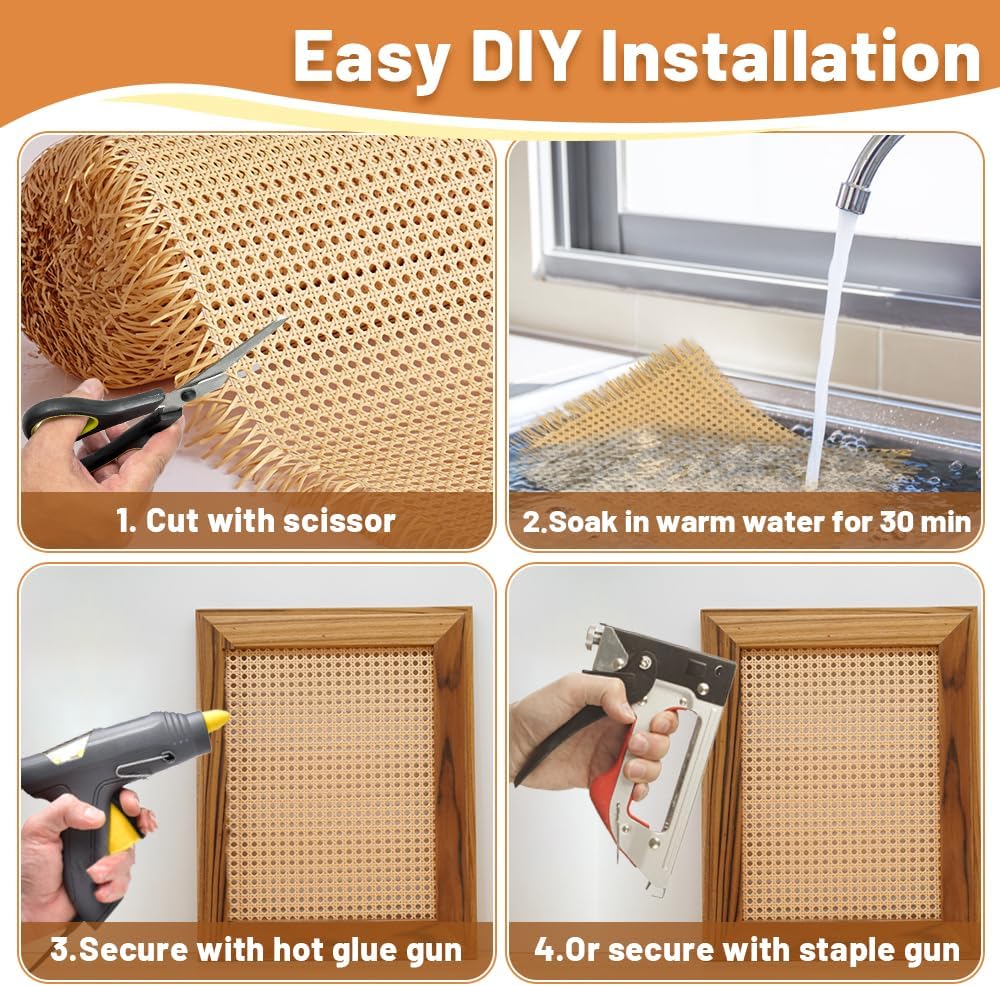 Easy DIY Installation

1. Cut with scissor

2.Soak in warm water for 30 min

3.Secure with hot glue gun

4.Or secure with staple gun