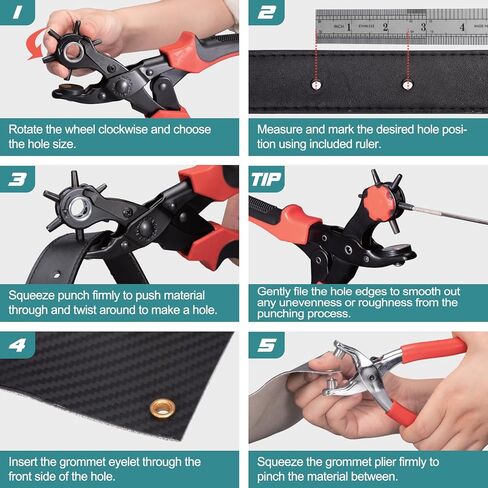 1

Rotate the wheel clockwise and choose the hole size.

2

INCH 1 STAINLESS 2 3 4 MADE IN

Measure and mark the desired hole position using included ruler.

3

Squeeze punch firmly to push material through and twist around to make a hole.

TIP

Gently file the hole edges to smooth out any unevenness or roughness from the punching process.

4

Insert the grommet eyelet through the front side of the hole.

5

Squeeze the grommet plier firmly to pinch the material between.