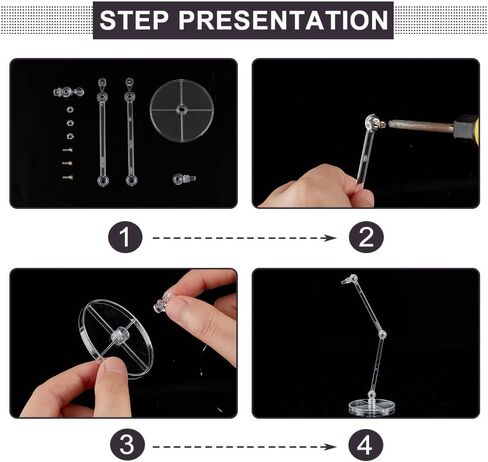 STEP PRESENTATION

1

2

3

4