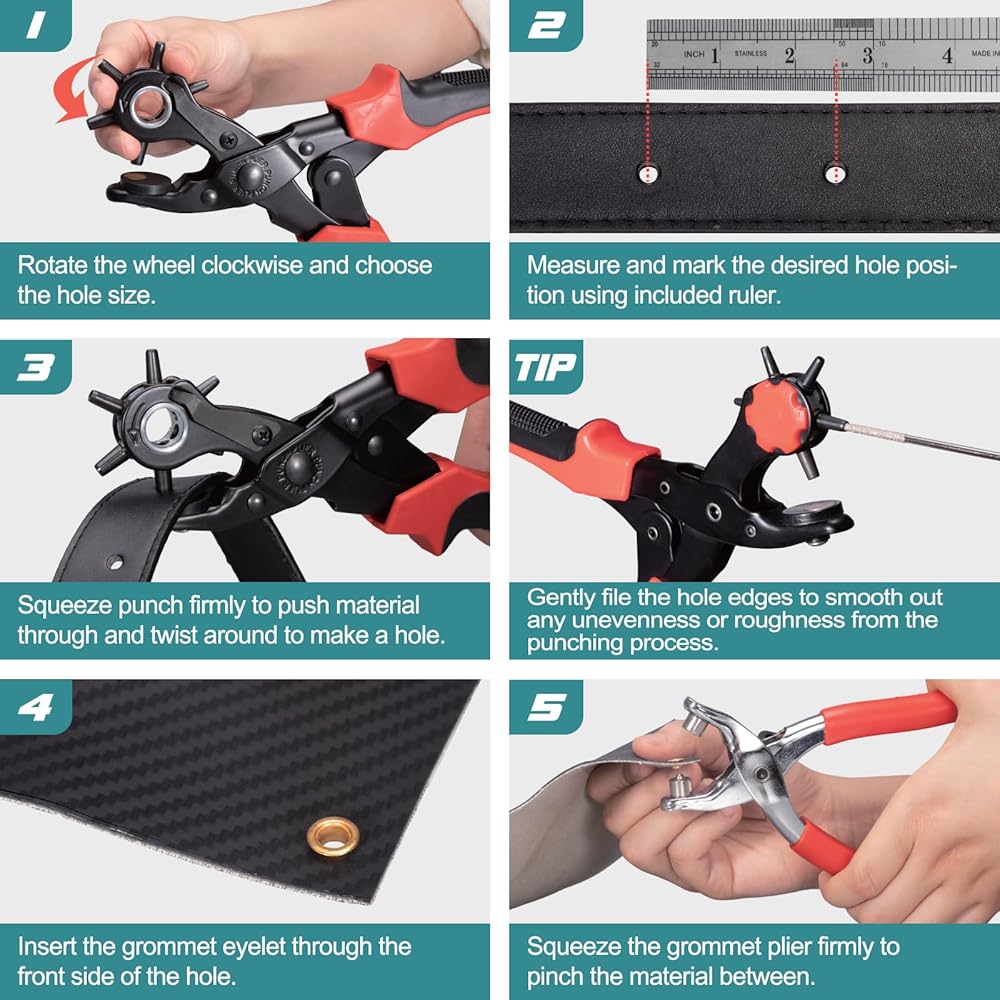 1

Rotate the wheel clockwise and choose the hole size.

2

INCH 1 STAINLESS 2 3 4 MADE IN

Measure and mark the desired hole position using included ruler.

3

Squeeze punch firmly to push material through and twist around to make a hole.

TIP

Gently file the hole edges to smooth out any unevenness or roughness from the punching process.

4

Insert the grommet eyelet through the front side of the hole.

5

Squeeze the grommet plier firmly to pinch the material between.