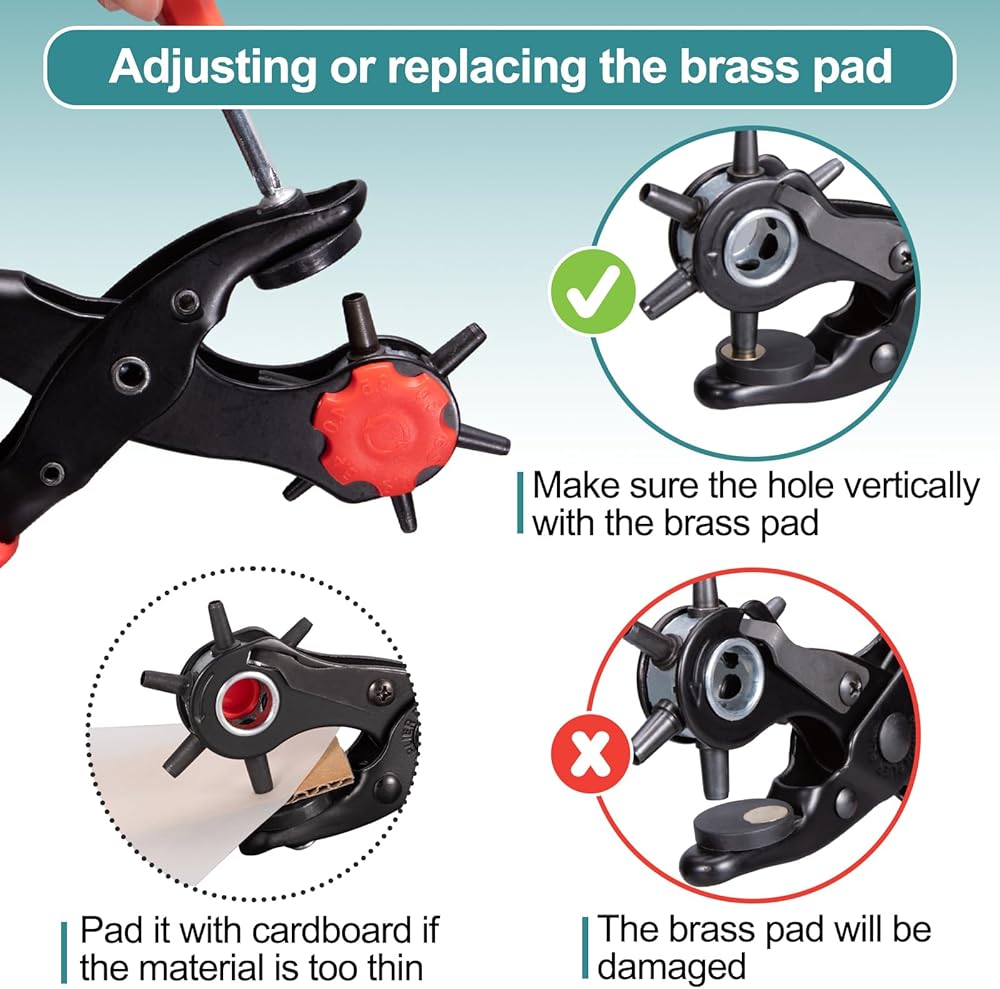 Adjusting or replacing the brass pad

Make sure the hole vertically with the brass pad

Pad it with cardboard if the material is too thin

The brass pad will be damaged