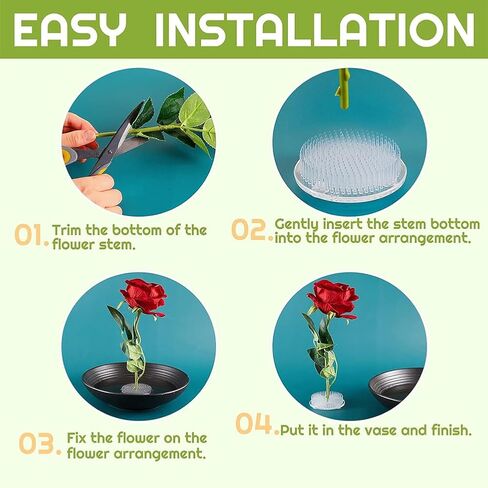 EASY INSTALLATION

01. Trim the bottom of the flower stem.

02. Gently insert the stem bottom into the flower arrangement.

03. Fix the flower on the flower arrangement.

04. Put it in the vase and finish.