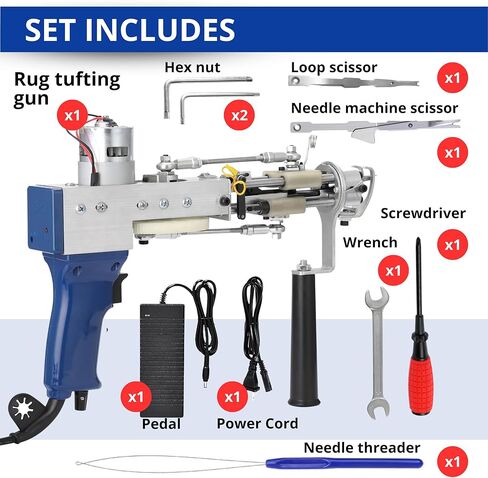 SET INCLUDES

Rug tufting gun
x1

Hex nut
x2

Loop scissor
x1

Needle machine scissor
x1

Screwdriver
x1

Wrench
x1

x1
Pedal

x1
Power Cord

Needle threader
x1