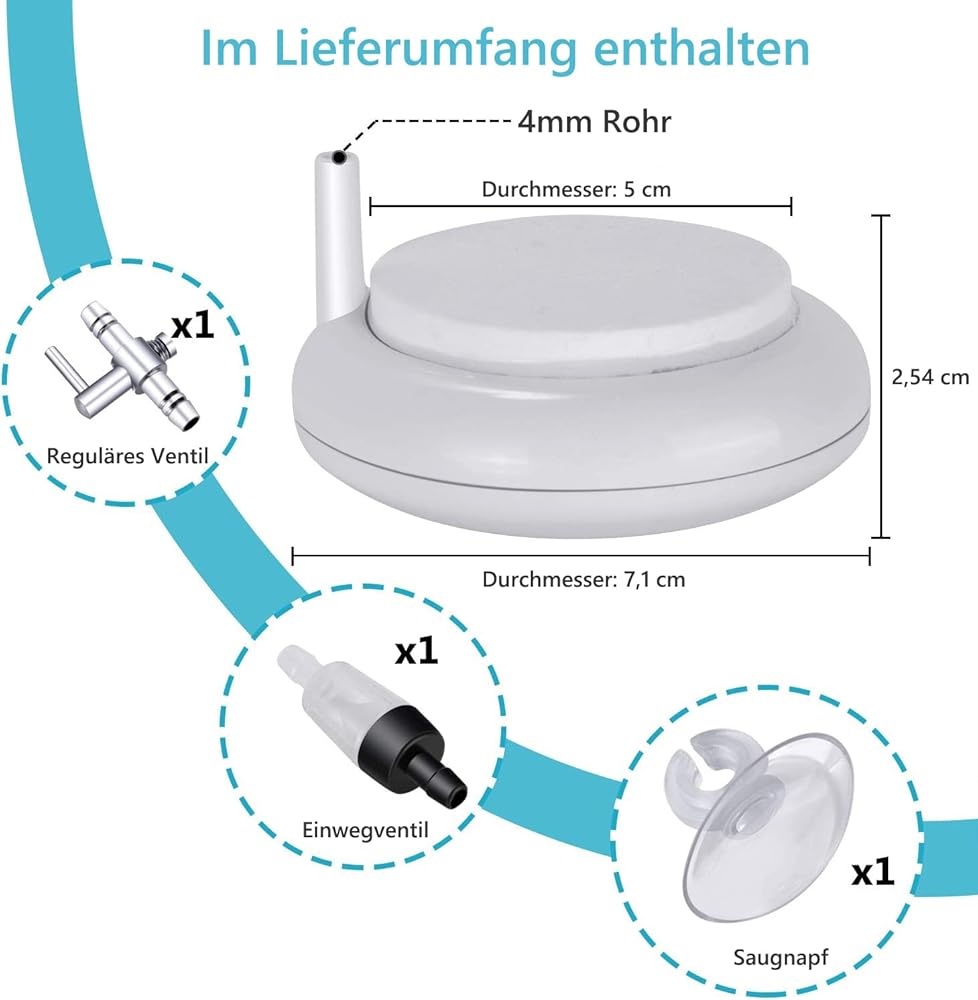 Im Lieferumfang enthalten

4mm Rohr

Durchmesser: 5 cm

2,54 cm

Durchmesser: 7,1 cm

x1

Reguläres Ventil

x1

Einwegventil

x1

Saugnapf