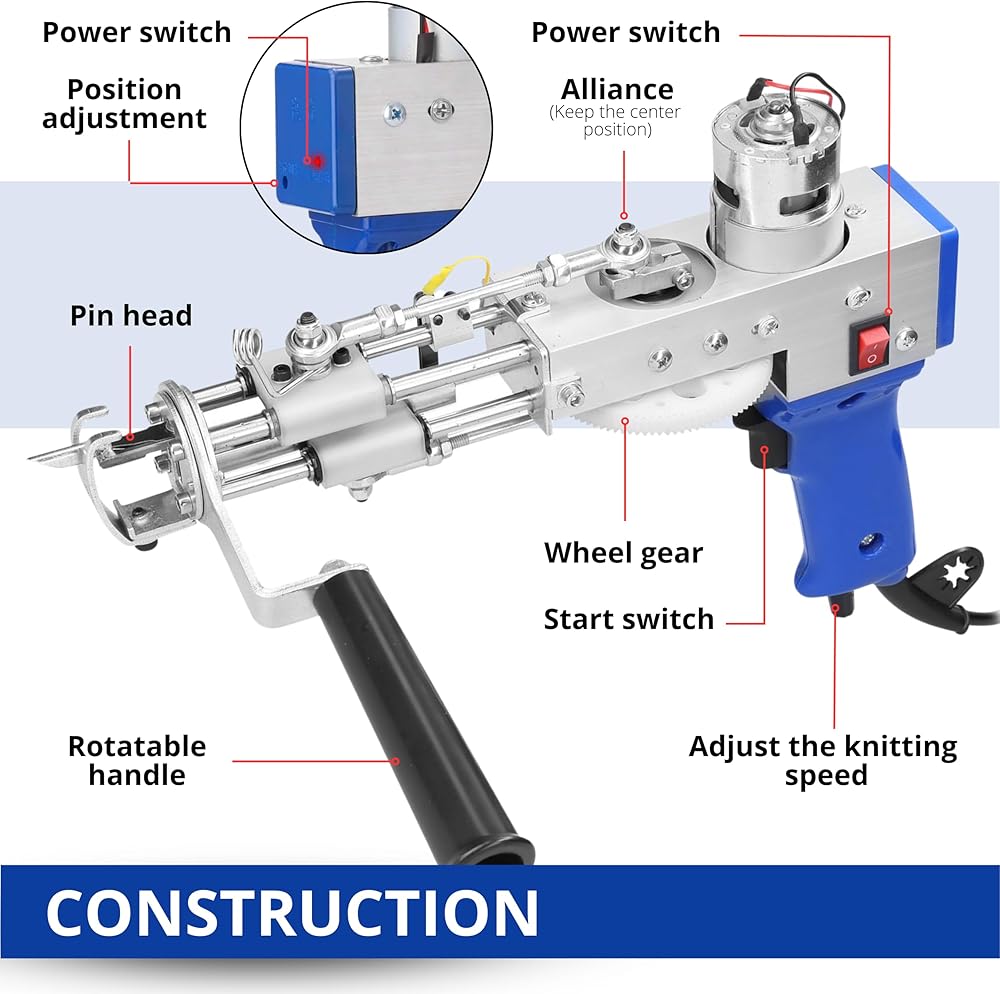 Power switch

Position adjustment

Power switch

Alliance
(Keep the center position)

Pin head

Wheel gear

Start switch

Rotatable handle

Adjust the knitting speed

CONSTRUCTION