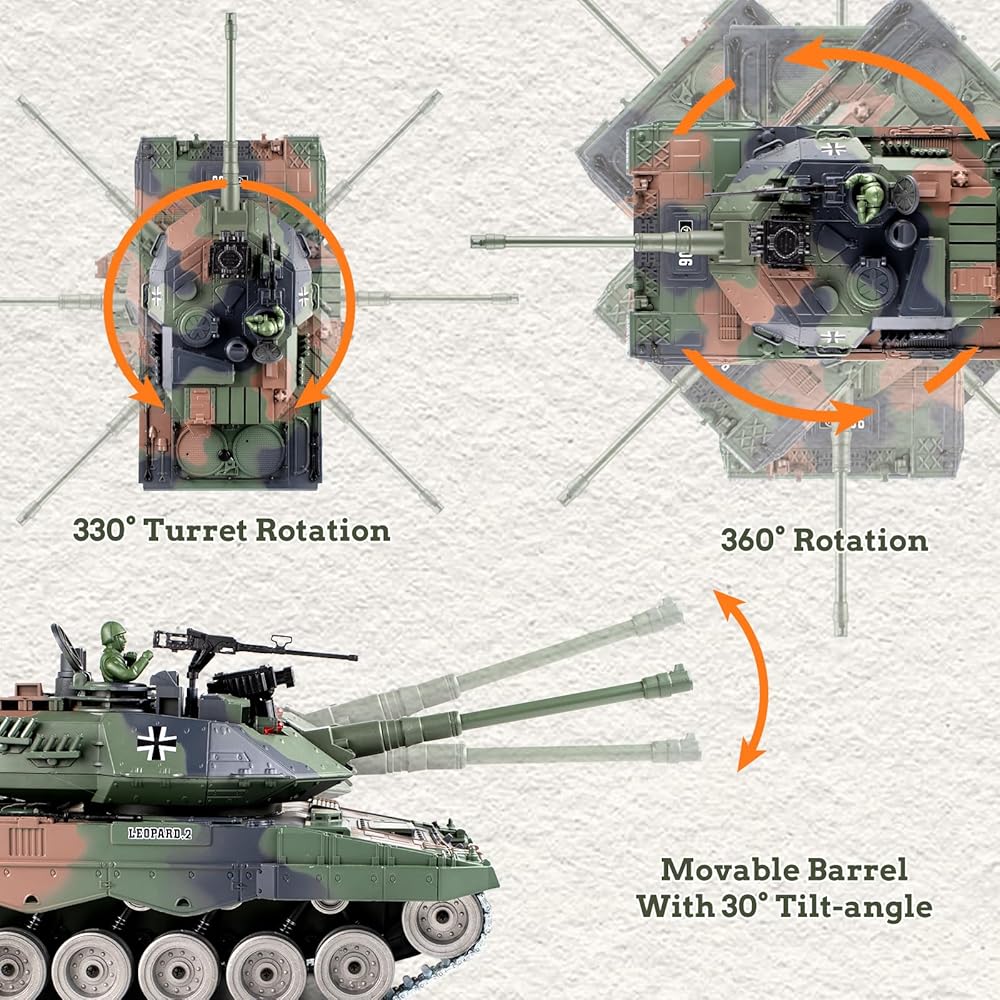 330° Turret Rotation

360° Rotation

LEOPARD.2

Movable Barrel With 30° Tilt-angle