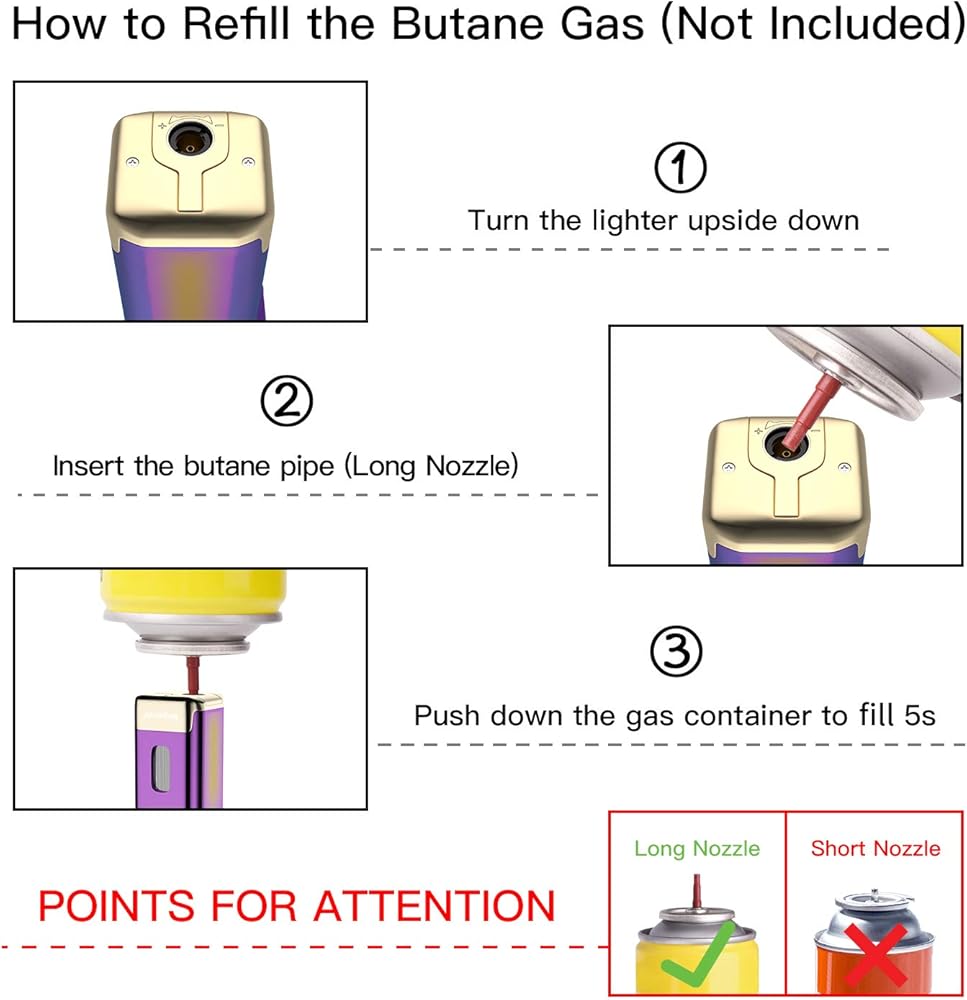 How to Refill the Butane Gas (Not Included)

①
Turn the lighter upside down

②
Insert the butane pipe (Long Nozzle)

③
Push down the gas container to fill 5s

POINTS FOR ATTENTION

Long Nozzle

Short Nozzle