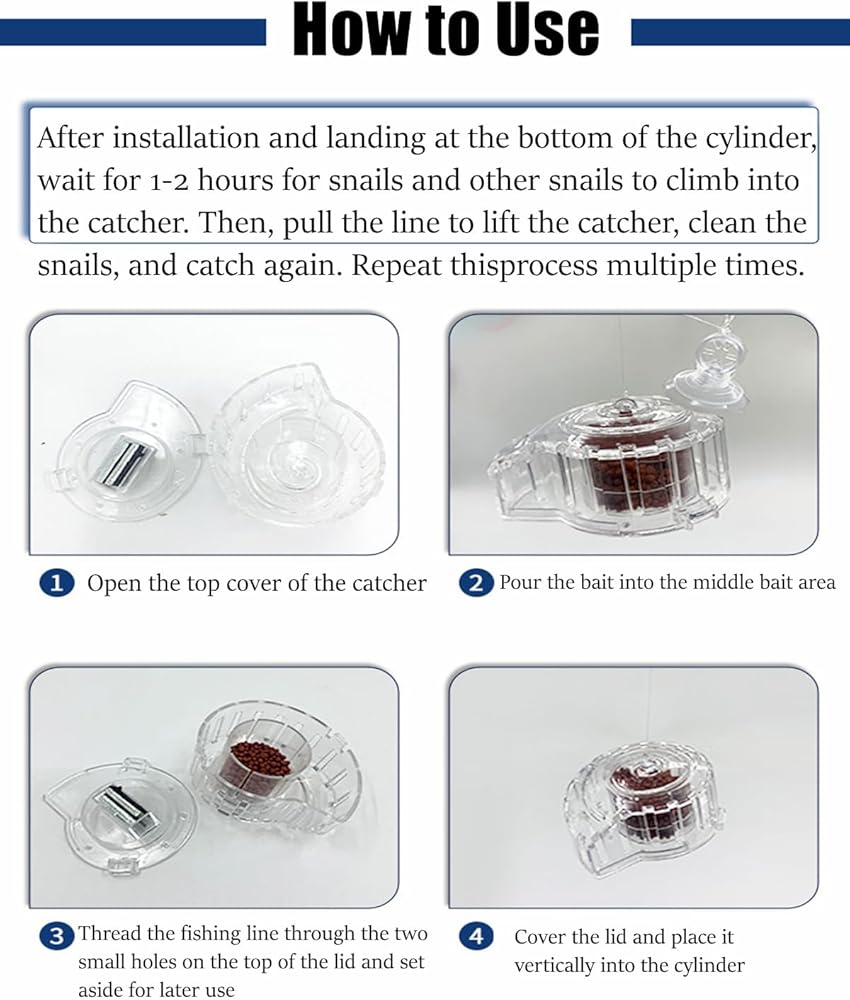 How to Use

After installation and landing at the bottom of the cylinder, wait for 1-2 hours for snails and other snails to climb into the catcher. Then, pull the line to lift the catcher, clean the snails, and catch again. Repeat thisprocess multiple times.

1 Open the top cover of the catcher

2 Pour the bait into the middle bait area

3 Thread the fishing line through the two small holes on the top of the lid and set aside for later use

4 Cover the lid and place it vertically into the cylinder