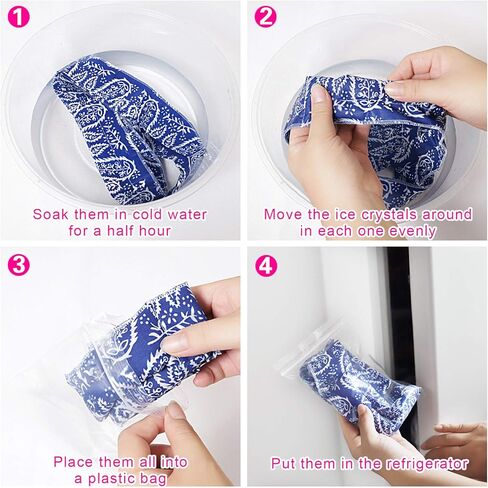 1

Soak them in cold water for a half hour

2

Move the ice crystals around in each one evenly

3

Place them all into a plastic bag

4

Put them in the refrigerator