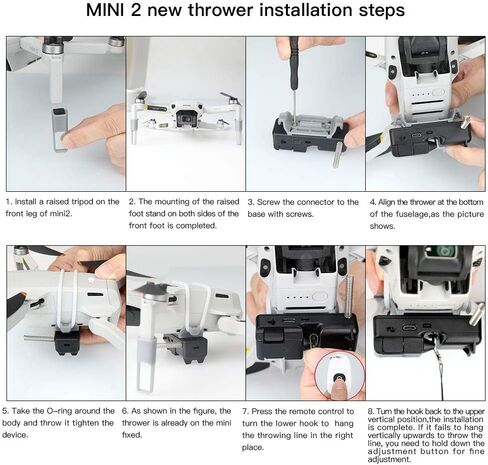 MINI 2 new thrower installation steps

1. Install a raised tripod on the front leg of mini2.

2. The mounting of the raised foot stand on both sides of the front foot is completed.

3. Screw the connector to the base with screws.

4. Align the thrower at the bottom of the fuselage,as the picture shows.

5. Take the O-ring around the body and throw it tighten the device.

6. As shown in the figure, the thrower is already on the mini fixed.

7. Press the remote control to turn the lower hook to hang the throwing line in the right place.

8. Turn the hook back to the upper vertical position,the installation is complete. If it fails to hang vertically upwards to throw the line, you need to hold down the adjustment button for fine adjustment.