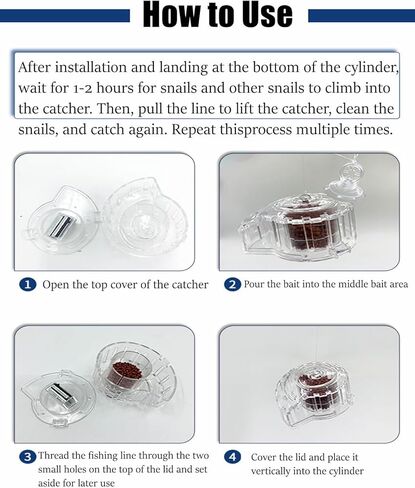 How to Use

After installation and landing at the bottom of the cylinder, wait for 1-2 hours for snails and other snails to climb into the catcher. Then, pull the line to lift the catcher, clean the snails, and catch again. Repeat thisprocess multiple times.

1 Open the top cover of the catcher

2 Pour the bait into the middle bait area

3 Thread the fishing line through the two small holes on the top of the lid and set aside for later use

4 Cover the lid and place it vertically into the cylinder