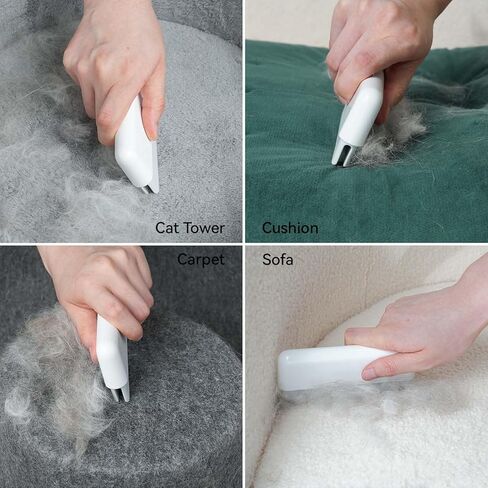 Cat Tower

Cushion

Carpet

Sofa