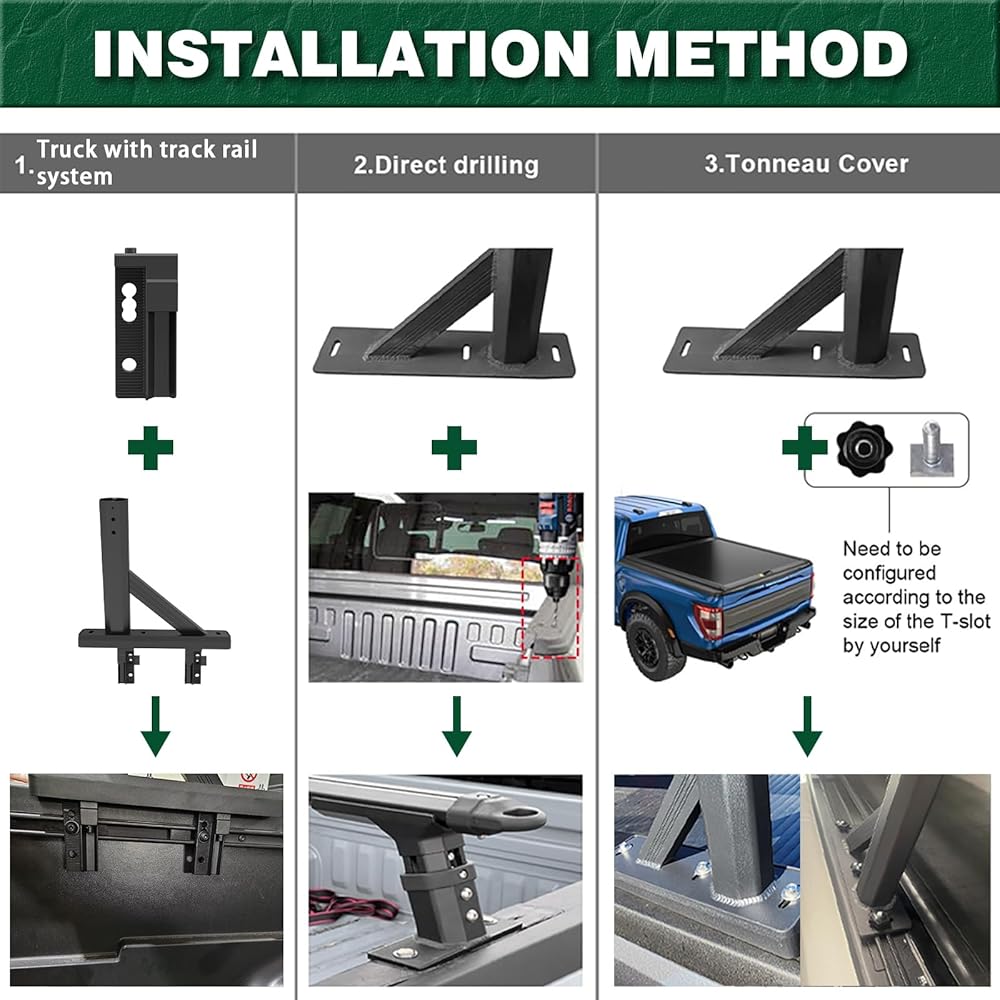 INSTALLATION METHOD

1. Truck with track rail system

2.Direct drilling

3.Tonneau Cover

Need to be configured according to the size of the T-slot by yourself