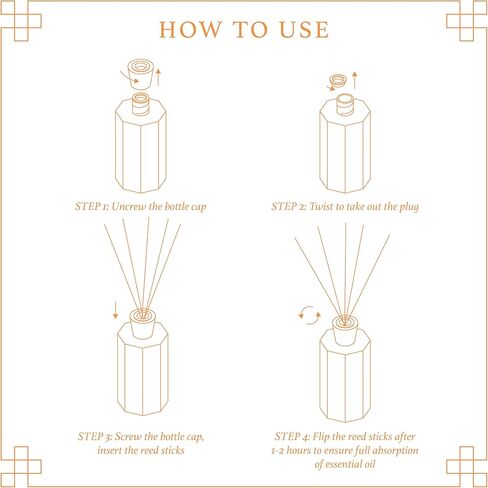 HOW TO USE

STEP 1: Uncrew the bottle cap

STEP 2: Twist to take out the plug

STEP 3: Screw the bottle cap, insert the reed sticks

STEP 4: Flip the reed sticks after 1-2 hours to ensure full absorption of essential oil