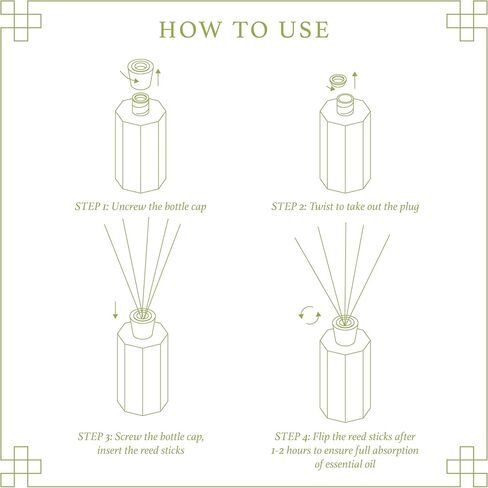 HOW TO USE

STEP 1: Uncrew the bottle cap

STEP 2: Twist to take out the plug

STEP 3: Screw the bottle cap, insert the reed sticks

STEP 4: Flip the reed sticks after 1-2 hours to ensure full absorption of essential oil