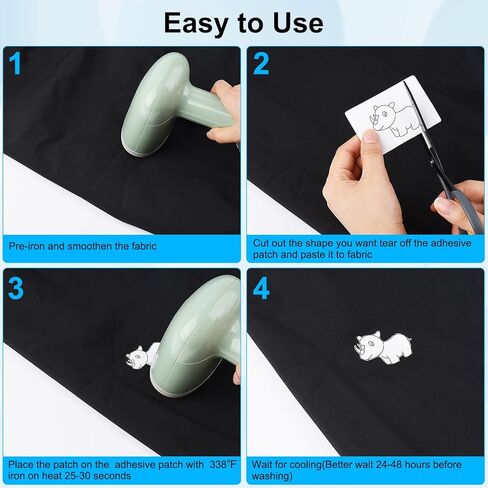 Easy to Use

1

Pre-iron and smoothen the fabric

2

Cut out the shape you want tear off the adhesive patch and paste it to fabric

3

Place the patch on the adhesive patch with 338°F iron on heat 25-30 seconds

4

Wait for cooling(Better wait 24-48 hours before washing)