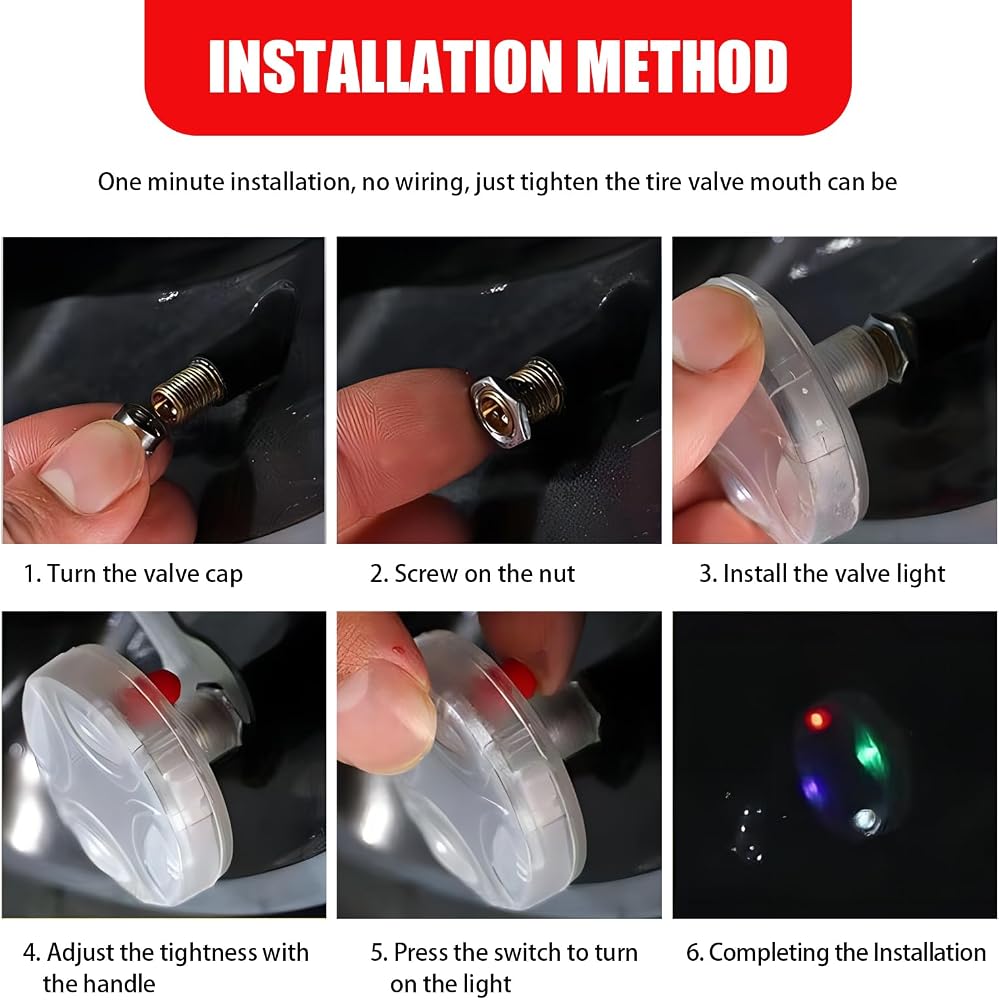 INSTALLATION METHOD

One minute installation, no wiring, just tighten the tire valve mouth can be

1. Turn the valve cap

2. Screw on the nut

3. Install the valve light

4. Adjust the tightness with the handle

5. Press the switch to turn on the light

6. Completing the Installation