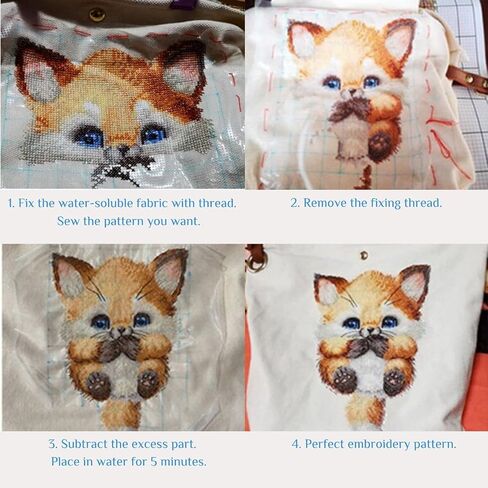 1. Fix the water-soluble fabric with thread.
Sew the pattern you want.

2. Remove the fixing thread.

3. Subtract the excess part.
Place in water for 5 minutes.

4. Perfect embroidery pattern.