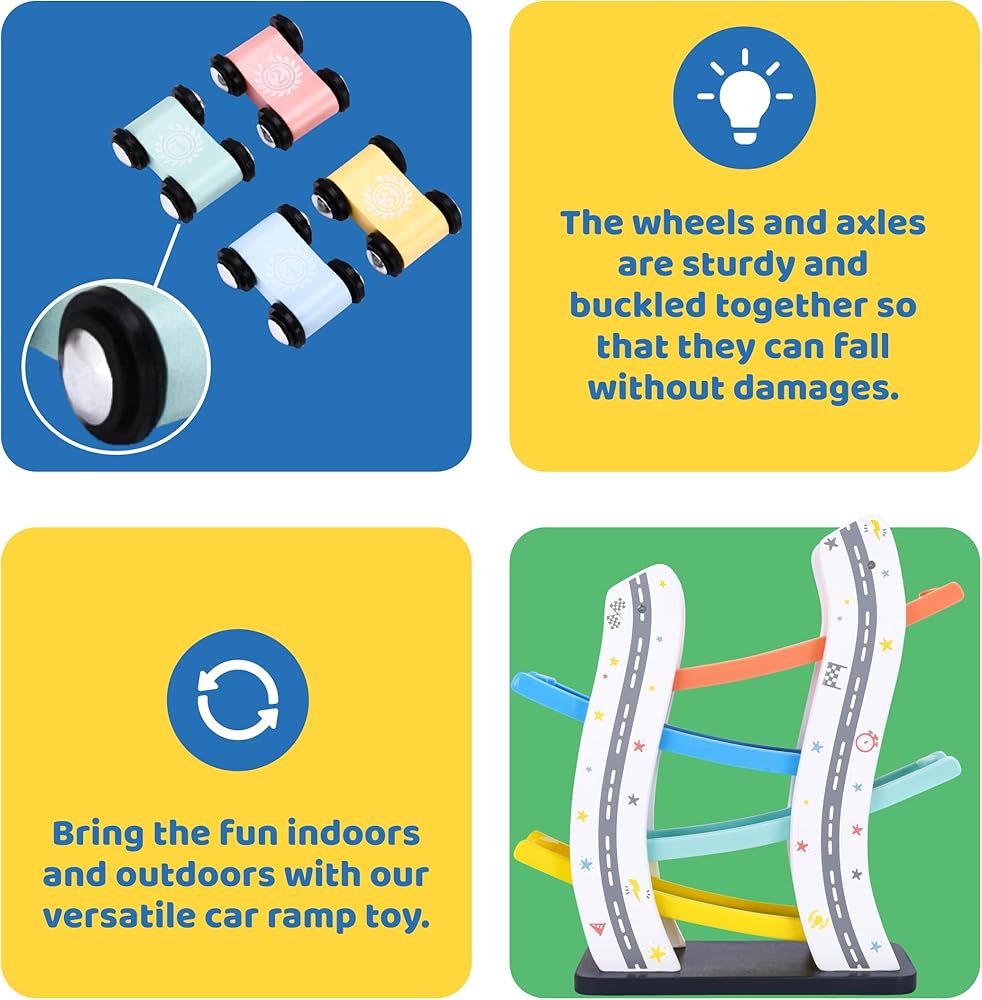 The wheels and axles are sturdy and buckled together so that they can fall without damages.

Bring the fun indoors and outdoors with our versatile car ramp toy.