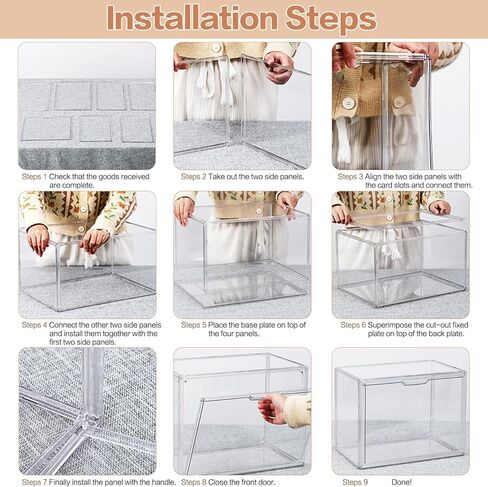 Installation Steps

Steps 1 Check that the goods received are complete.

Steps 2 Take out the two side panels.

Steps 3 Align the two side panels with the card slots and connect them.

Steps 4 Connect the other two side panels and install them together with the first two side panels.

Steps 5 Place the base plate on top of the four panels.

Steps 6 Superimpose the cut-out fixed plate on top of the back plate.

Steps 7 Finally install the panel with the handle.

Steps 8 Close the front door.

Steps 9 Done!