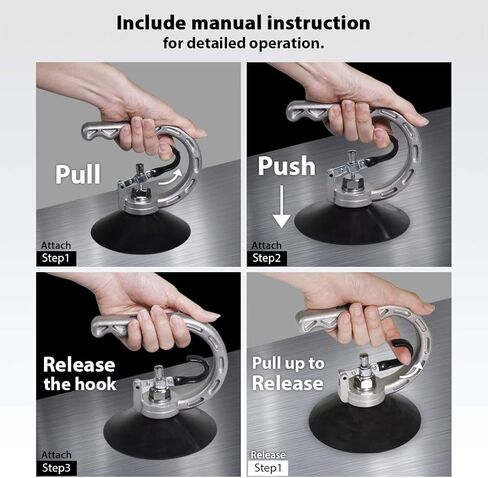 Include manual instruction
for detailed operation.

Pull

Attach
Step1

Push

Attach
Step2

Release the hook

Attach
Step3

Pull up to Release

Release
Step1